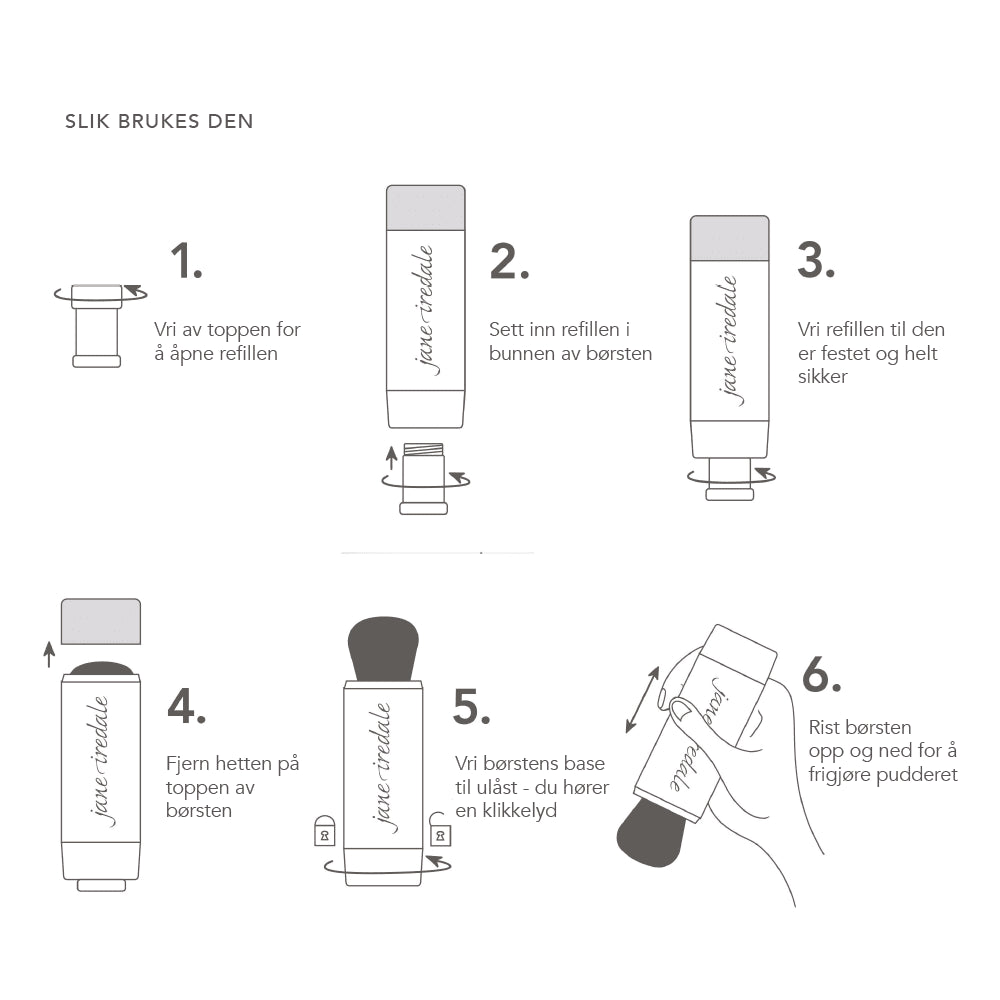 SLIK BRUKES DEN

1.

Vri av toppen for å åpne refillen

jane iredale

2.

Sett inn refillen i bunnen av børsten

jane iredale

3.

Vri refillen til den er festet og helt sikker

jane iredale

4.

Fjern hetten på toppen av børsten

jane iredale

5.

Vri børstens base til ulåst - du hører en klikkelyd

jane iredale

6.

Rist børsten opp og ned for å frigjøre pudderet