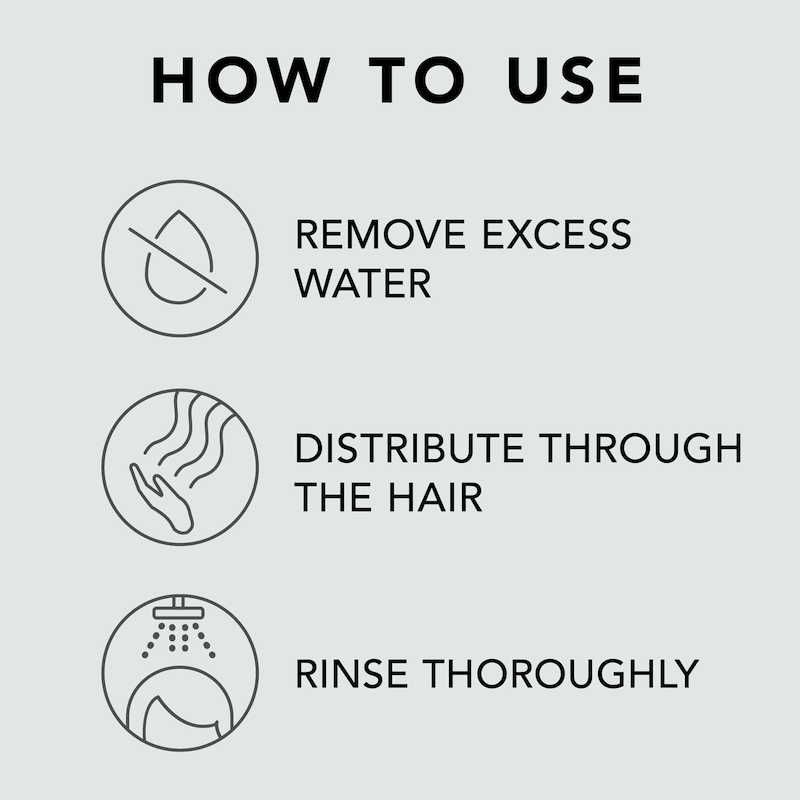 HOW TO USE

REMOVE EXCESS WATER

DISTRIBUTE THROUGH THE HAIR

RINSE THOROUGHLY